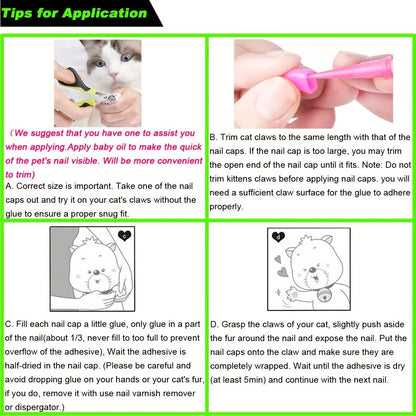 Tips for Application

（We suggest that you have one to assist you when applying.Apply baby oil to make the quick of the pet's nail visible. Will be more convenient to trim)
A. Correct size is important. Take one of the nail caps out and try it on your cat's claws without the glue to ensure a proper snug fit.

B. Trim cat claws to the same length with that of the nail caps. If the nail cap is too large, you may trim the open end of the nail cap until it fits. Note: Do not trim kittens claws before applying nail caps. you will need a sufficient claw surface for the glue to adhere properly.

c

C. Fill each nail cap a little glue, only glue in a part of the nail(about 1/3, never fill to too full to prevent overflow of the adhesive), Wait the adhesive is half-dried in the nail cap. (Please be careful and avoid dropping glue on your hands or your cat's fur, if you do, remove it with use nail varnish remover or dispergator.)

d

D. Grasp the claws of your cat, slightly push aside the fur around the nail and expose the nail. Put the nail caps onto the claw and make sure they are completely wrapped. Wait until the adhesive is dry (at least 5min) and continue with the next nail.